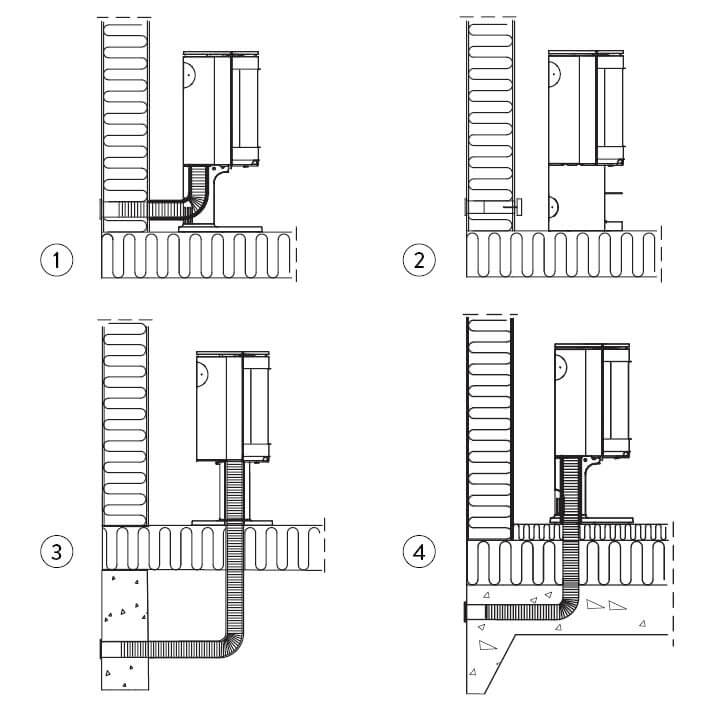 1

2

3

4