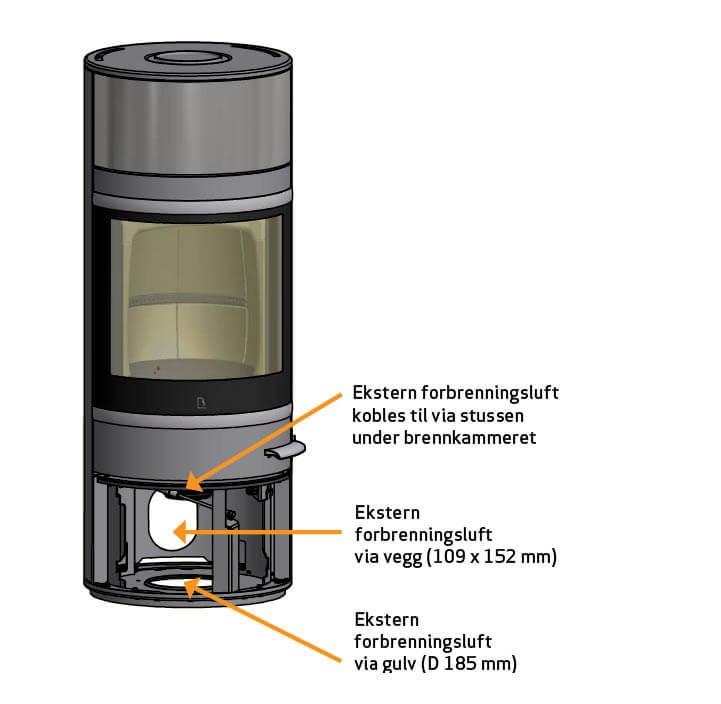 Ekstern forbrenningsluft kobles til via stussen under brennkammeret

Ekstern forbrenningsluft via vegg (109 x 152 mm)

Ekstern forbrenningsluft via gulv (D 185 mm)